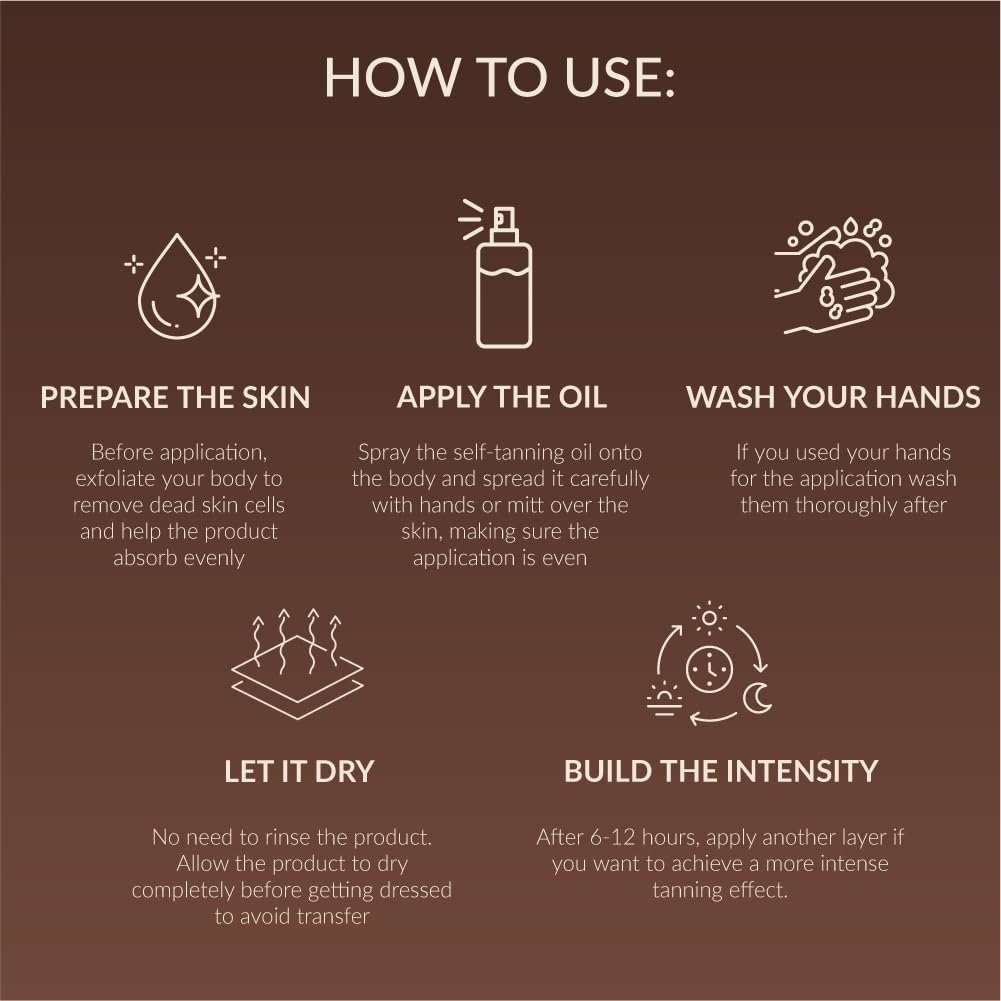 HOW TO USE:

PREPARE THE SKIN

Before application, exfoliate your body to remove dead skin cells and help the product absorb evenly

APPLY THE OIL

Spray the self-tanning oil onto the body and spread it carefully with hands or mitt over the skin, making sure the application is even

WASH YOUR HANDS

If you used your hands for the application wash them thoroughly after

LET IT DRY

No need to rinse the product. Allow the product to dry completely before getting dressed to avoid transfer

BUILD THE INTENSITY

After 6-12 hours, apply another layer if you want to achieve a more intense tanning effect.